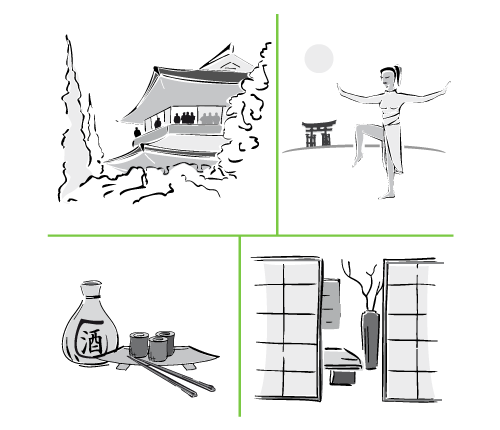 酒